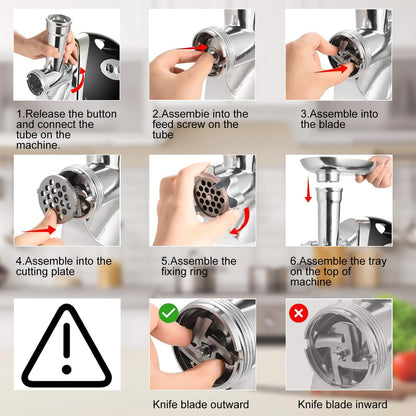 1.Release the button and connect the tube on the machine.

2.Assembie into the feed screw on the tube

3.Assemble into the blade

4.Assemble into the cutting plate

5.Assemble the fixing ring

6.Assemble the tray on the top of machine

Knife blade outward

Knife blade inward