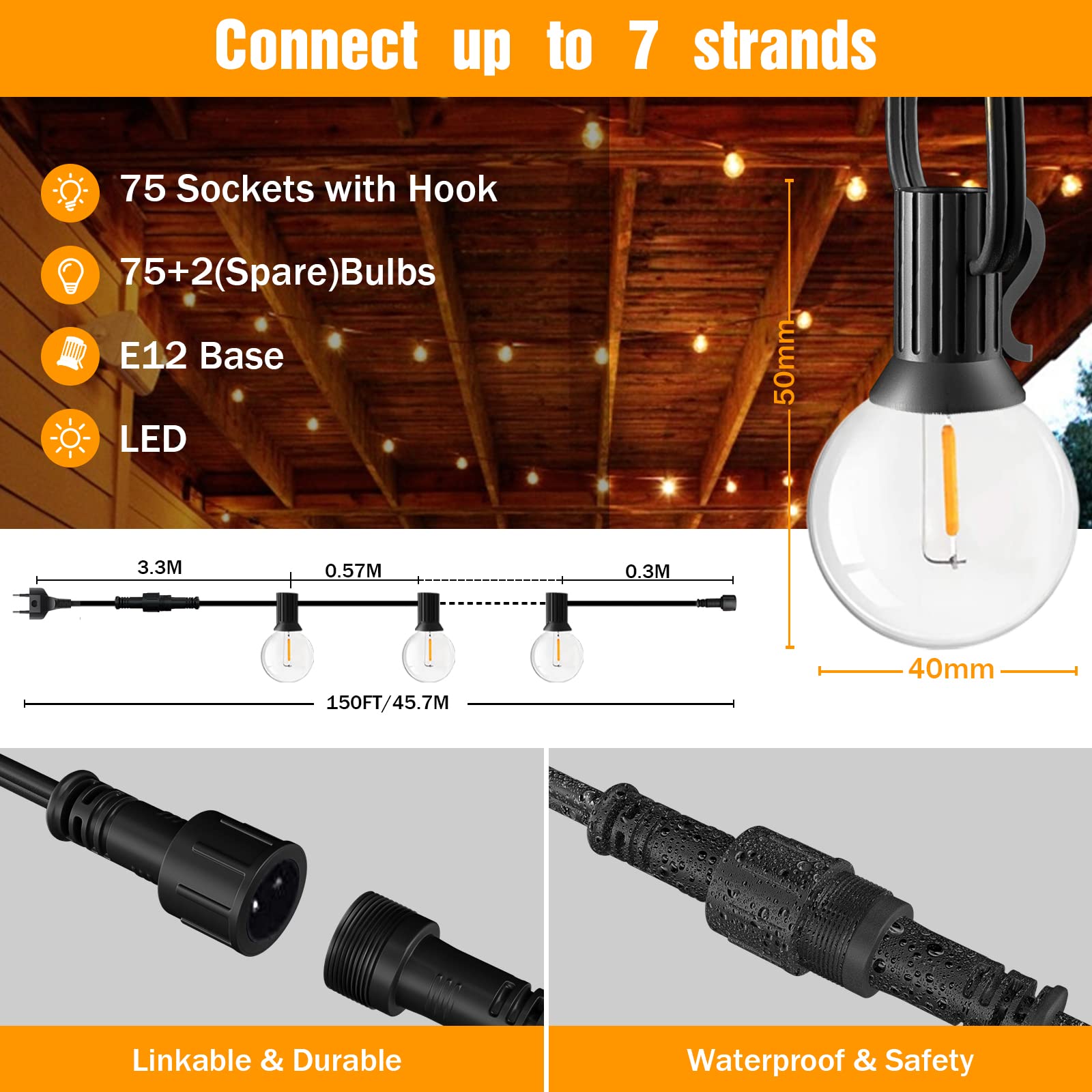 Connect up to 7 strands

75 Sockets with Hook

75+2(Spare)Bulbs

E12 Base

LED

50mm

40mm

3.3M

0.57M

0.3M

150FT/45.7M

Linkable & Durable

Waterproof & Safety