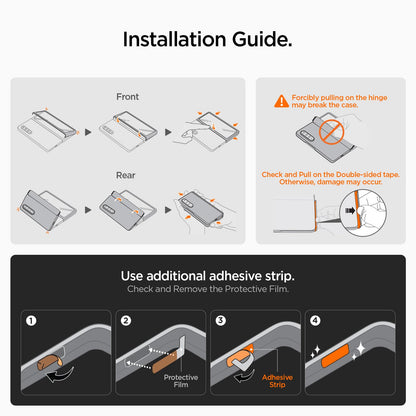 Installation Guide.

Front

Rear

Forcibly pulling on the hinge may break the case.

Check and Pull on the Double-sided tape. Otherwise, damage may occur.

Use additional adhesive strip.
Check and Remove the Protective Film.

1

2

Protective Film

3

Adhesive Strip

4