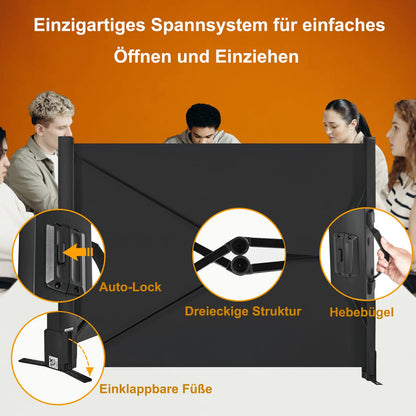 Einzigartiges Spannsystem für einfaches Öffnen und Einziehen

Auto-Lock

Dreieckige Struktur

Hebebügel

Einklappbare Füße