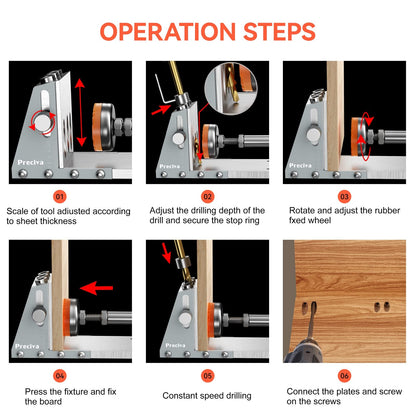 OPERATION STEPS

Preciva

01

Scale of tool adiusted according to sheet thickness

Preciva

02

Adjust the drilling depth of the drill and secure the stop ring

Preciva

03

Rotate and adjust the rubber fxed wheel

Preciva

04

Press the fixture and fix the board

Preciva

05

Constant speed drilling

06

Connect the plates and screw on the screws