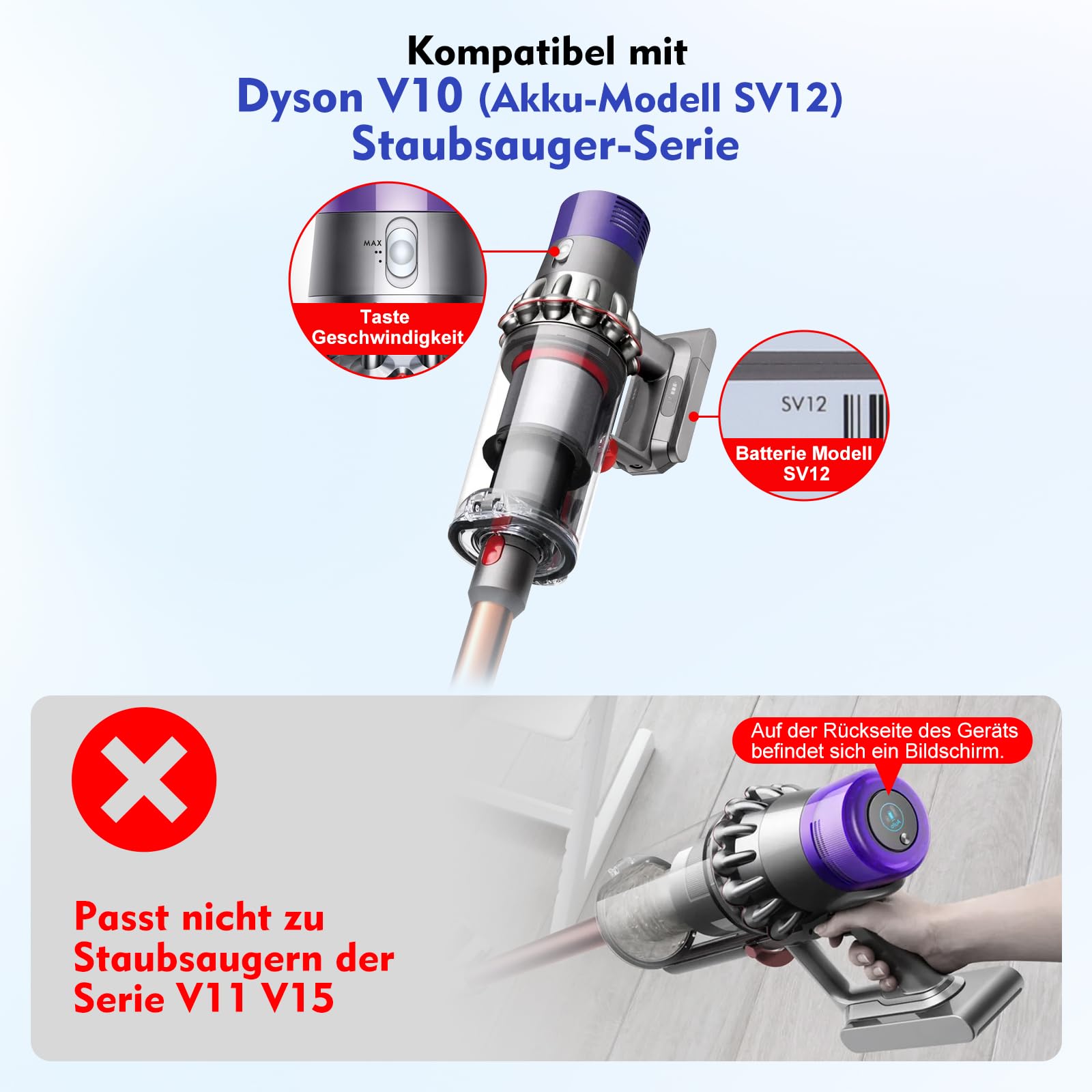 Kompatibel mit
Dyson V10 (Akku-Modell SV12)
Staubsauger-Serie

MAX

Taste
Geschwindigkeit

SV12

Batterie Modell
SV12

Auf der Rückseite des Geräts befindet sich ein Bildschirm.

Passt nicht zu Staubsaugern der Serie V11 V15