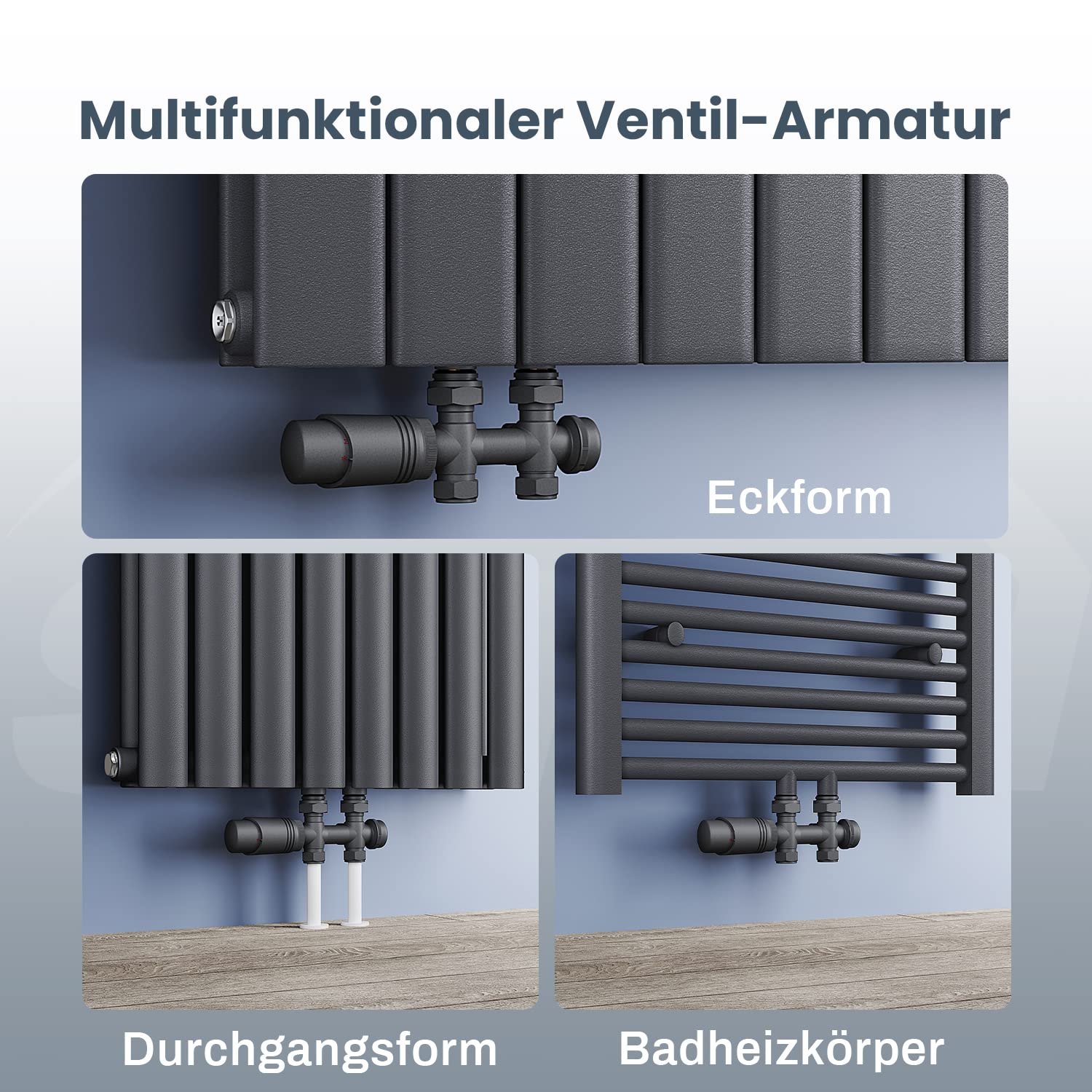 Multifunktionaler Ventil-Armatur

Eckform

Durchgangsform

Badheizkörper