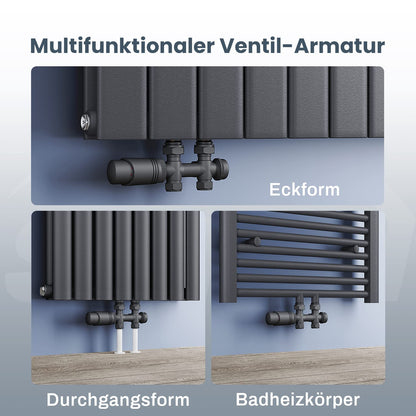 Multifunktionaler Ventil-Armatur

Eckform

Durchgangsform

Badheizkörper