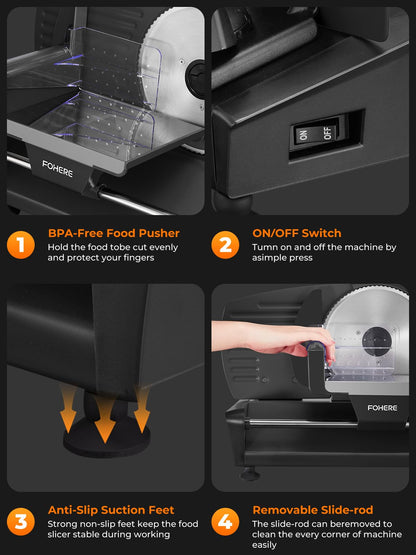 FOHERE

ON OFF

1 BPA-Free Food Pusher
Hold the food tobe cut evenly and protect your fingers

2 ON/OFF Switch
Tumn on and off the machine by asimple press

FOHERE

3 Anti-Slip Suction Feet
Strong non-slip feet keep the food slicer stable during working

4 Removable Slide-rod
The slide-rod can beremoved to clean the every corner of machine easily