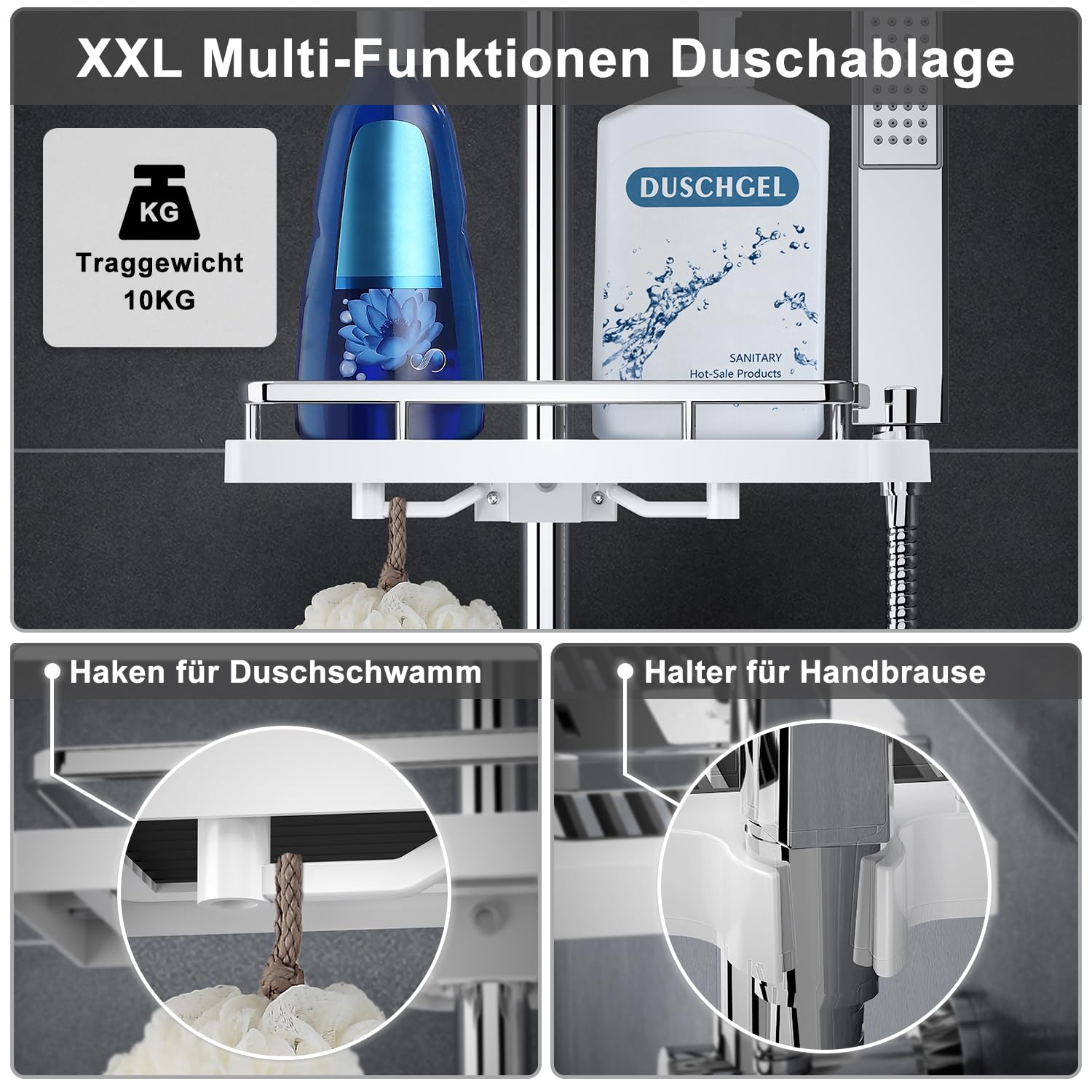 XXL Multi-Funktionen Duschablage

KG

Traggewicht 10KG

DUSCHGEL

SANITARY
Hot-Sale Products

Haken für Duschschwamm

Halter für Handbrause