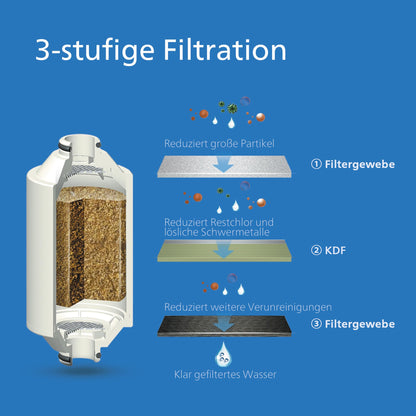 3-stufige Filtration

Reduziert große Partikel

① Filtergewebe

Reduziert Restchlor und lösliche Schwermetalle

② KDF

Reduziert weitere Verunreinigungen

③ Filtergewebe

Klar gefiltertes Wasser