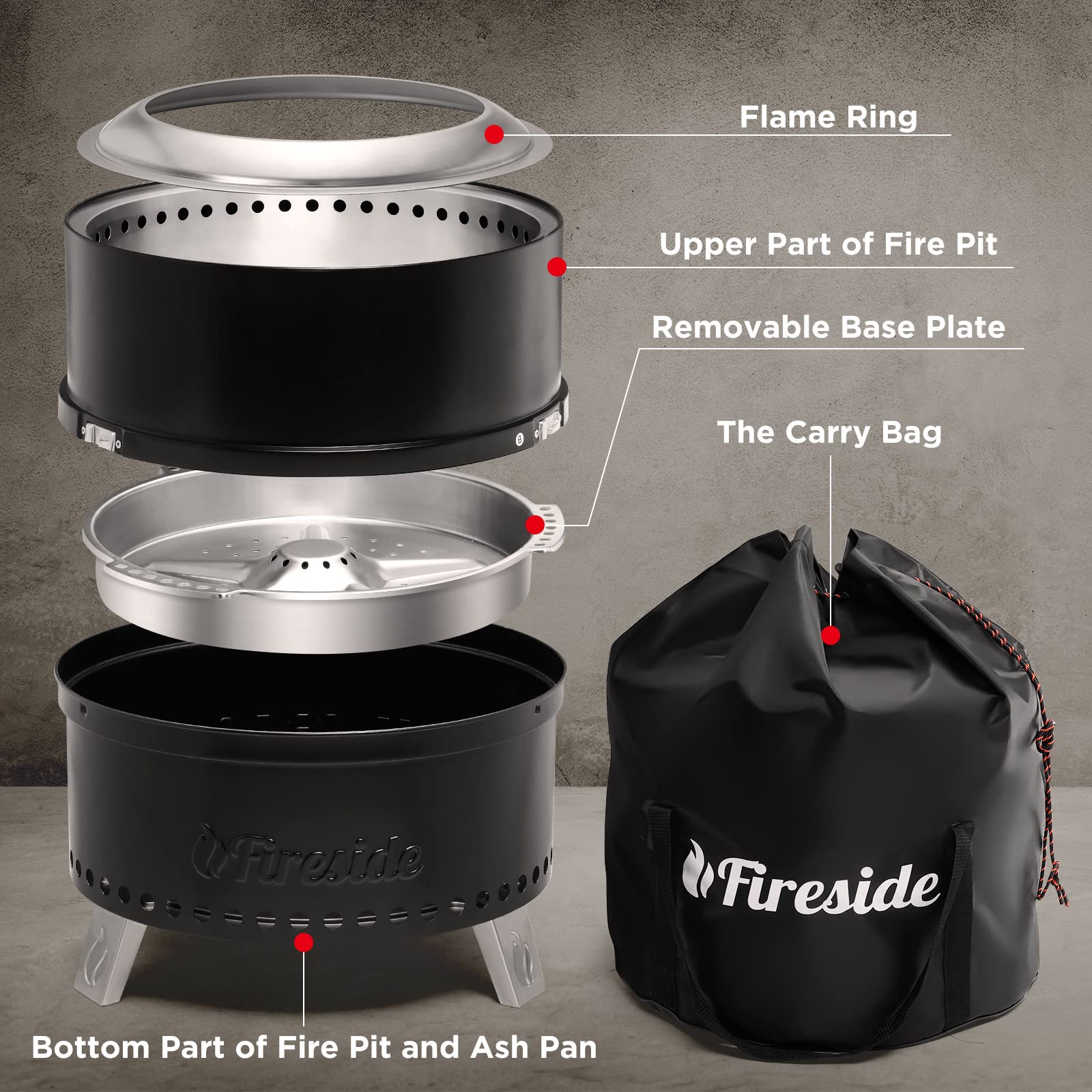 Flame Ring

Upper Part of Fire Pit

Removable Base Plate

The Carry Bag

Fireside

Fireside

Bottom Part of Fire Pit and Ash Pan