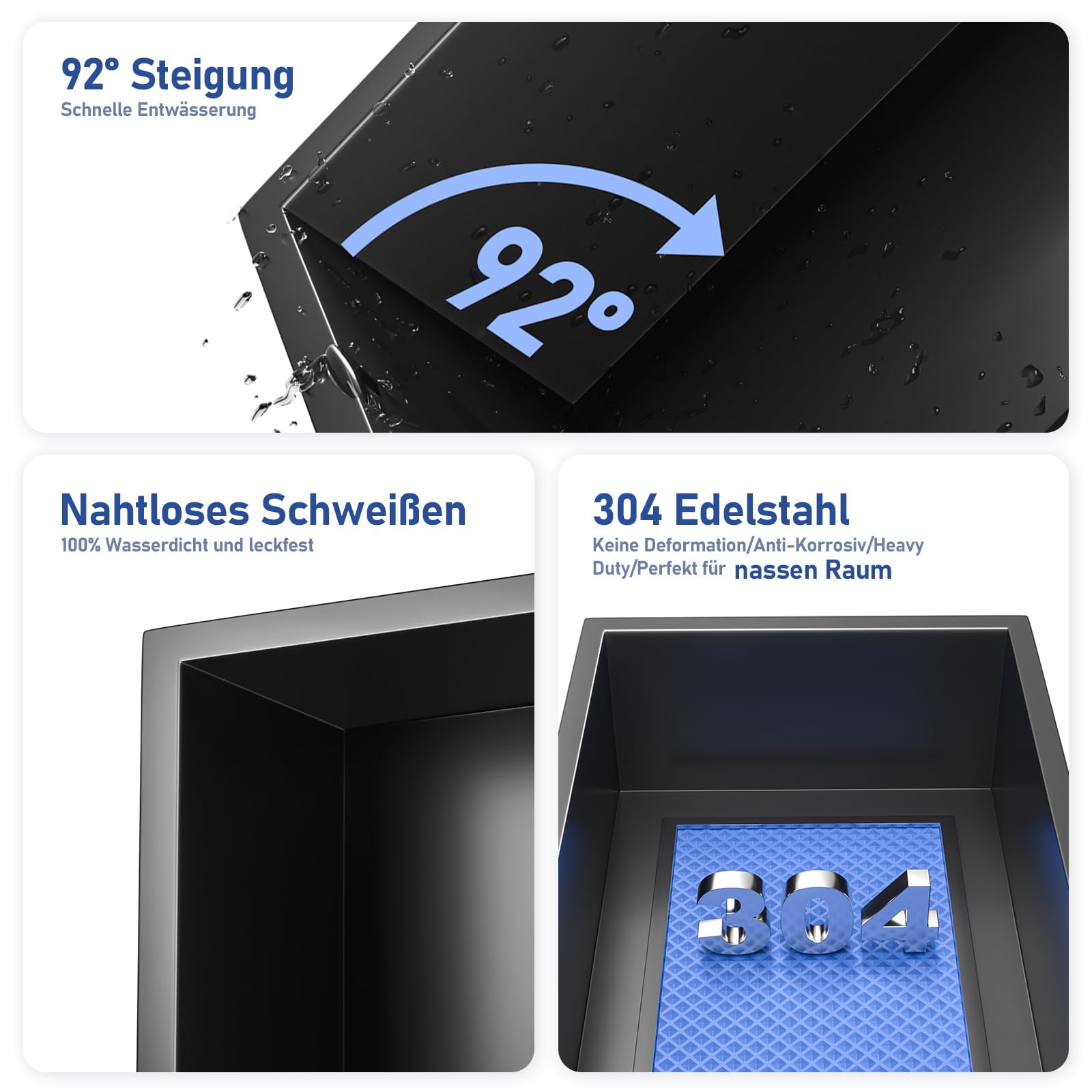 92° Steigung
Schnelle Entwässerung

92°

Nahtloses Schweißen
100% Wasserdicht und leckfest

304 Edelstahl
Keine Deformation/Anti-Korrosiv/Heavy Duty/Perfekt für nassen Raum

304