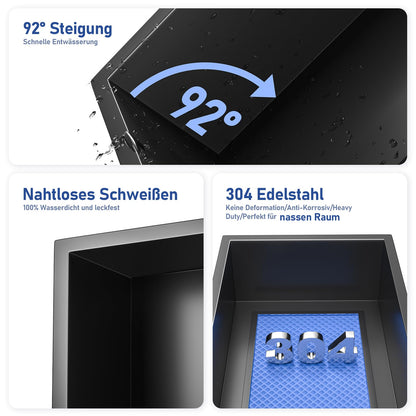 92° Steigung
Schnelle Entwässerung

92°

Nahtloses Schweißen
100% Wasserdicht und leckfest

304 Edelstahl
Keine Deformation/Anti-Korrosiv/Heavy Duty/Perfekt für nassen Raum

304