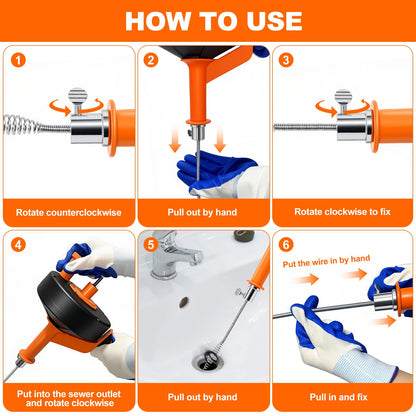 HOW TO USE

1
Rotate counterclockwise

2
Pull out by hand

3
Rotate clockwise to fix

4
Put into the sewer outlet and rotate clockwise

5
Pull out by hand

6
Put the wire in by hand
Pull in and fix