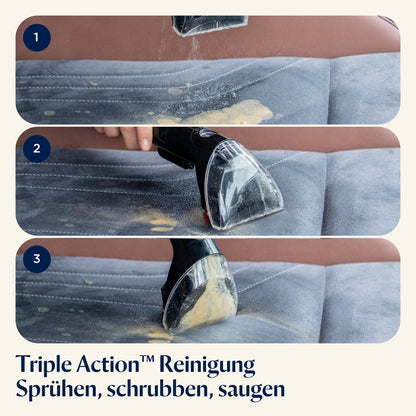 1

2

3

Triple Action™ Reinigung
Sprühen, schrubben, saugen