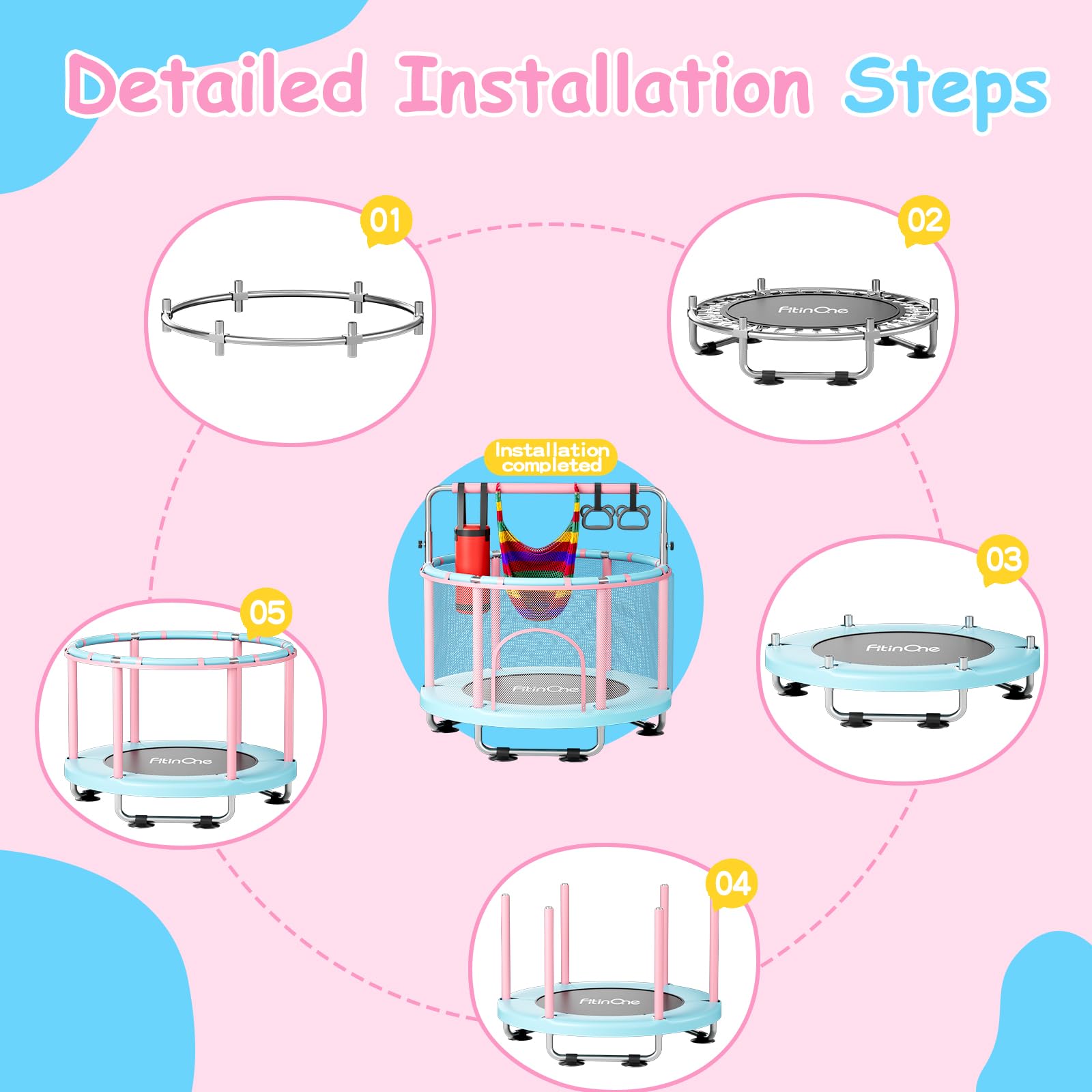 Detailed Installation Steps

01

02

FitinOne

Installation completed

FitinOne

03

FitinOne

05

FitinOne

04

FitinOne