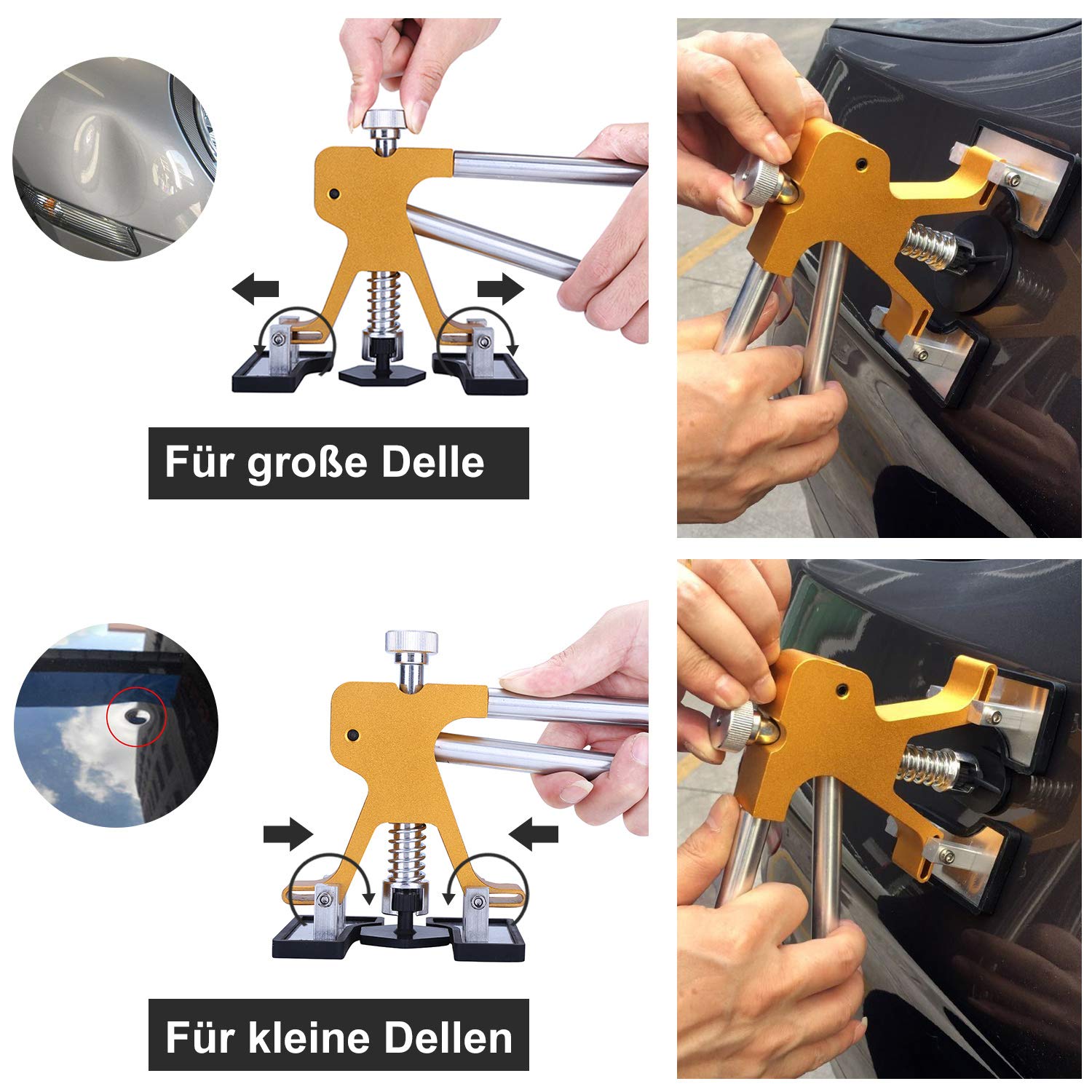 Für große Delle

Für kleine Dellen