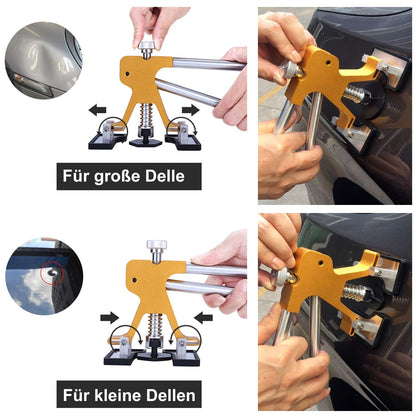 Für große Delle

Für kleine Dellen