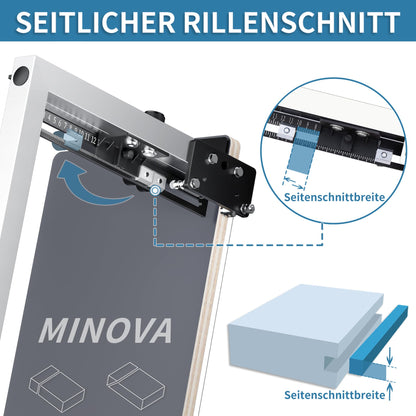 SEITLICHER RILLENSCHNITT

4 5 6 7 8 9 10 11 12

Seitenschnittbreite

MINOVA

Seitenschnittbreite