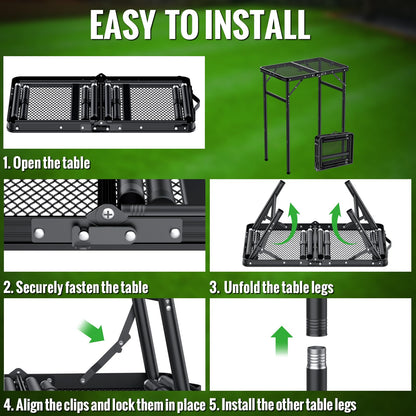 EASY TO INSTALL

1. Open the table

2. Securely fasten the table

3. Unfold the table legs

4. Align the clips and lock them in place

5. Install the other table legs