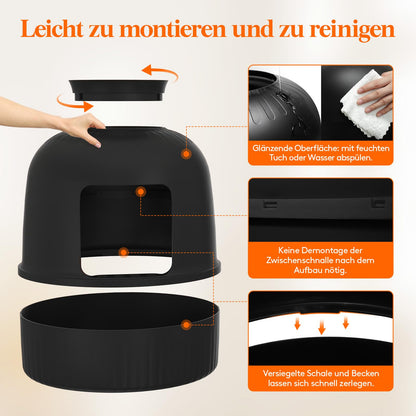 Leicht zu montieren und zu reinigen

Glänzende Oberfläche: mit feuchten Tuch oder Wasser abspülen.

Keine Demontage der Zwischenschnalle nach dem Aufbau nötig.

Versiegelte Schale und Becken lassen sich schnell zerlegen.