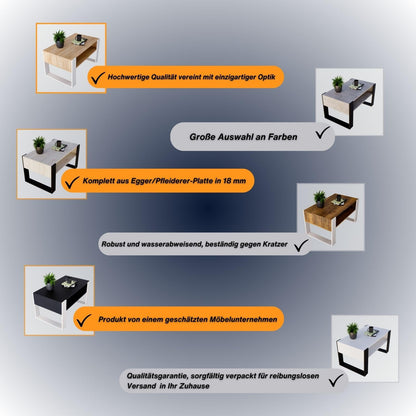 Hochwertige Qualität vereint mit einzigartiger Optik

Große Auswahl an Farben

Komplett aus Egger/Pfleiderer-Platte in 18 mm

Robust und wasserabweisend, beständig gegen Kratzer

Produkt von einem geschätzten Möbelunternehmen

Qualitätsgarantie, sorgfältig verpackt für reibungslosen Versand in Ihr Zuhause