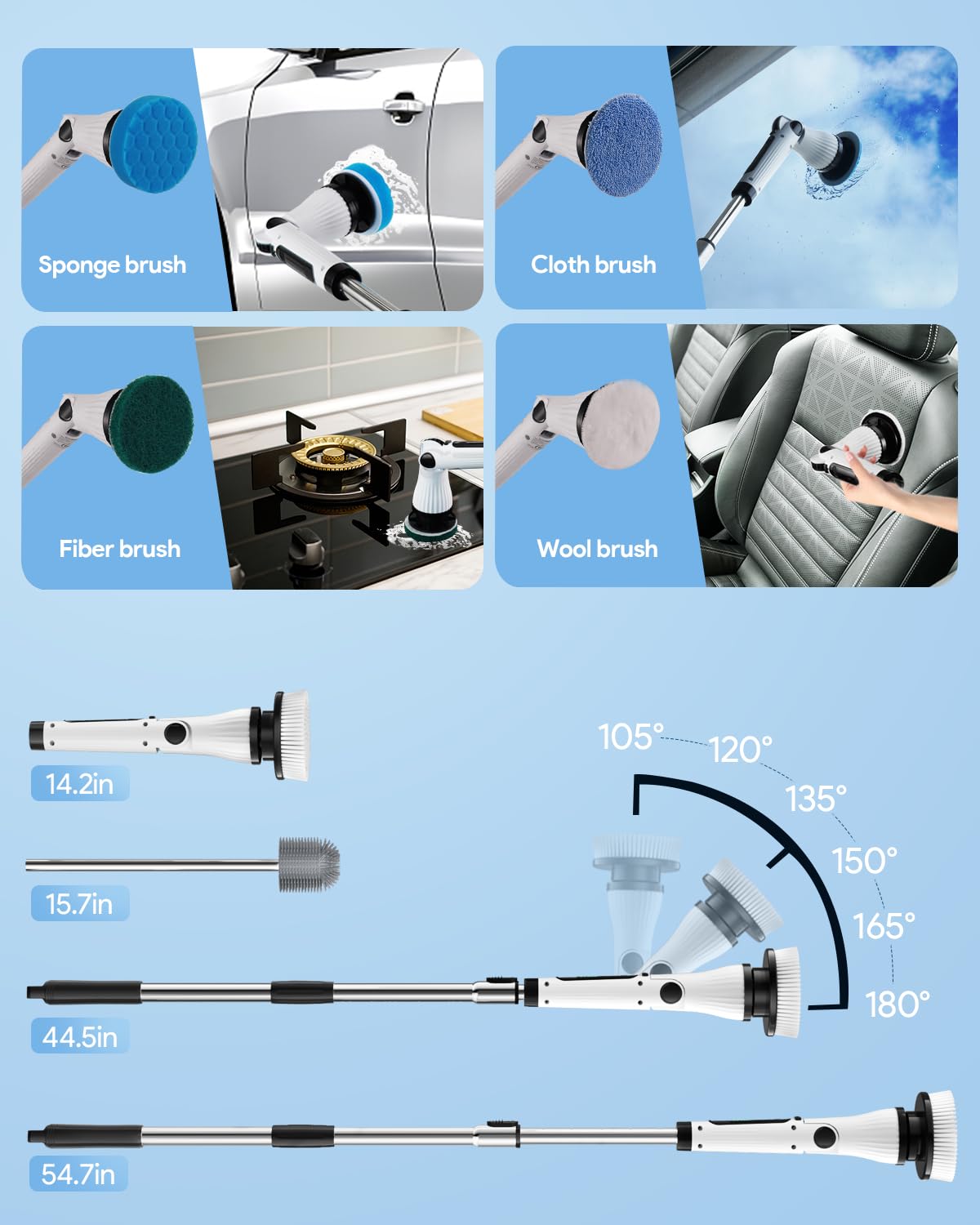 Sponge brush

Cloth brush

Fiber brush

Wool brush

14.2in

15.7in

44.5in

54.7in

105°

120°

135°

150°

165°

180°