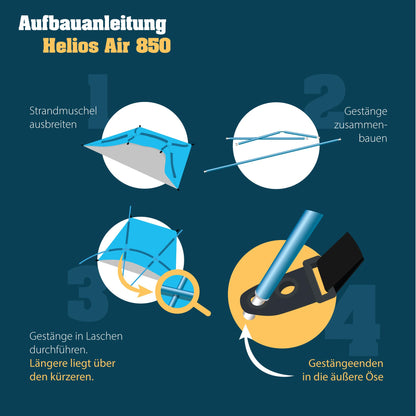 Aufbauanleitung
Helios Air 850

1
Strandmuschel ausbreiten

2
Gestänge zusammenbauen

3
Gestänge in Laschen durchführen.
Längere liegt über den kürzeren.

4
Gestängeenden in die äußere Öse