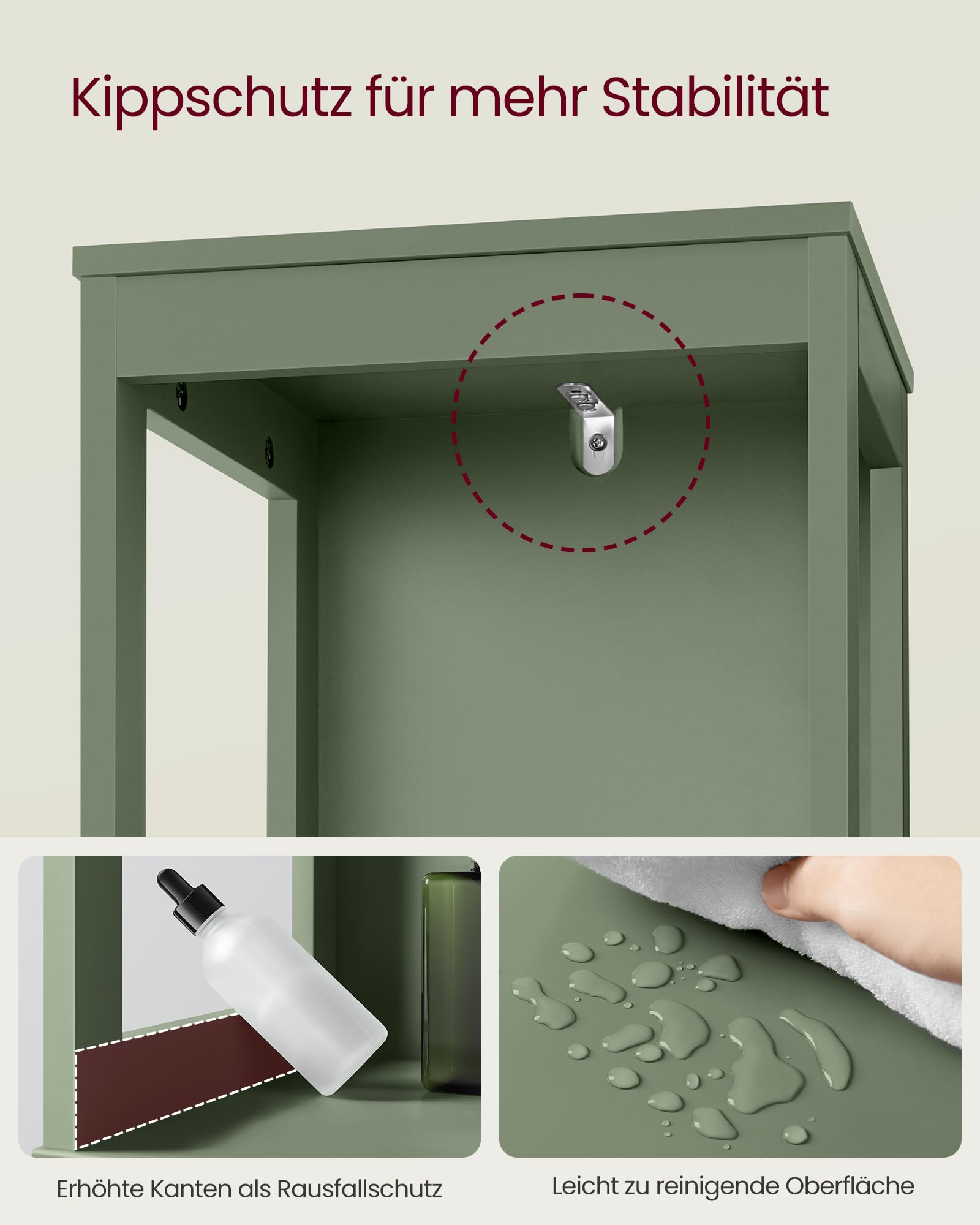 Kippschutz für mehr Stabilität

Erhöhte Kanten als Rausfallschutz

Leicht zu reinigende Oberfläche