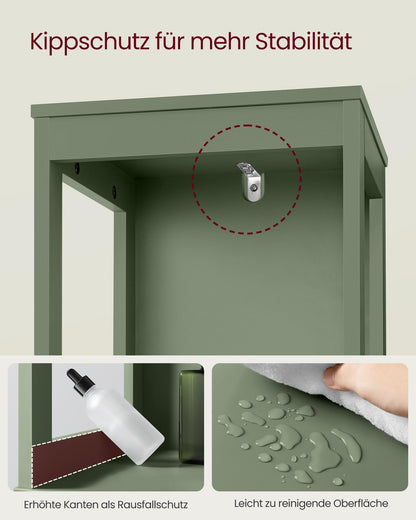 Kippschutz für mehr Stabilität

Erhöhte Kanten als Rausfallschutz

Leicht zu reinigende Oberfläche