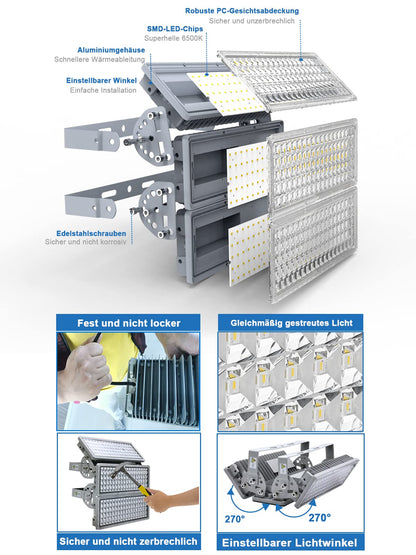 Robuste PC-Gesichtsabdeckung
Sicher und unzerbrechlich

SMD-LED-Chips
Superhelle 6500K

Aluminiumgehäuse
Schnellere Wärmeableitung

Einstellbarer Winkel
Einfache Installation

Edelstahlschrauben
Sicher und nicht korrosiv

Fest und nicht locker

Gleichmäßig gestreutes Licht

Sicher und nicht zerbrechlich

270°

270°

Einstellbarer Lichtwinkel