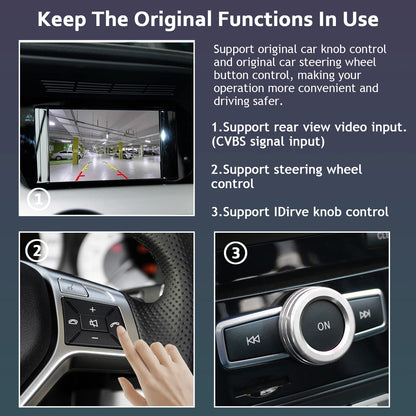 Keep The Original Functions In Use

Support original car knob control and original car steering wheel button control, making your operation more convenient and driving safer.

1.Support rear view video input. (CVBS signal input)

2.Support steering wheel control

3.Support IDirve knob control

①

②

+

−

③

ON