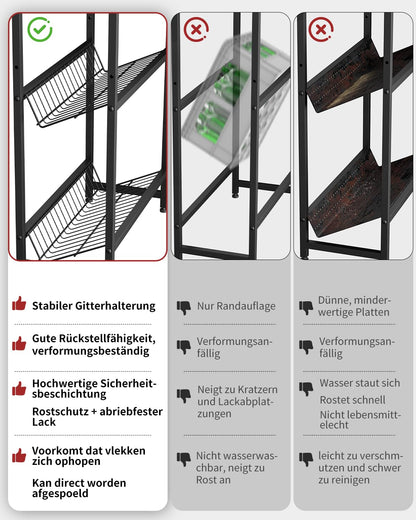 Stabiler Gitterhalterung

Gute Rückstellfähigkeit, verformungsbeständig

Hochwertige Sicherheitsbeschichtung

Rostschutz + abriebfester Lack

Voorkomt dat vlekken zich ophopen

Kan direct worden afgespoeld

Nur Randauflage

Verformungsanfällig

Neigt zu Kratzern und Lackabplatzungen

Nicht wasserwaschbar, neigt zu Rost an

Dünne, minderwertige Platten

Verformungsanfällig

Wasser staut sich

Rostet schnell

Nicht lebensmittelecht

leicht zu verschmutzen und schwer zu reinigen