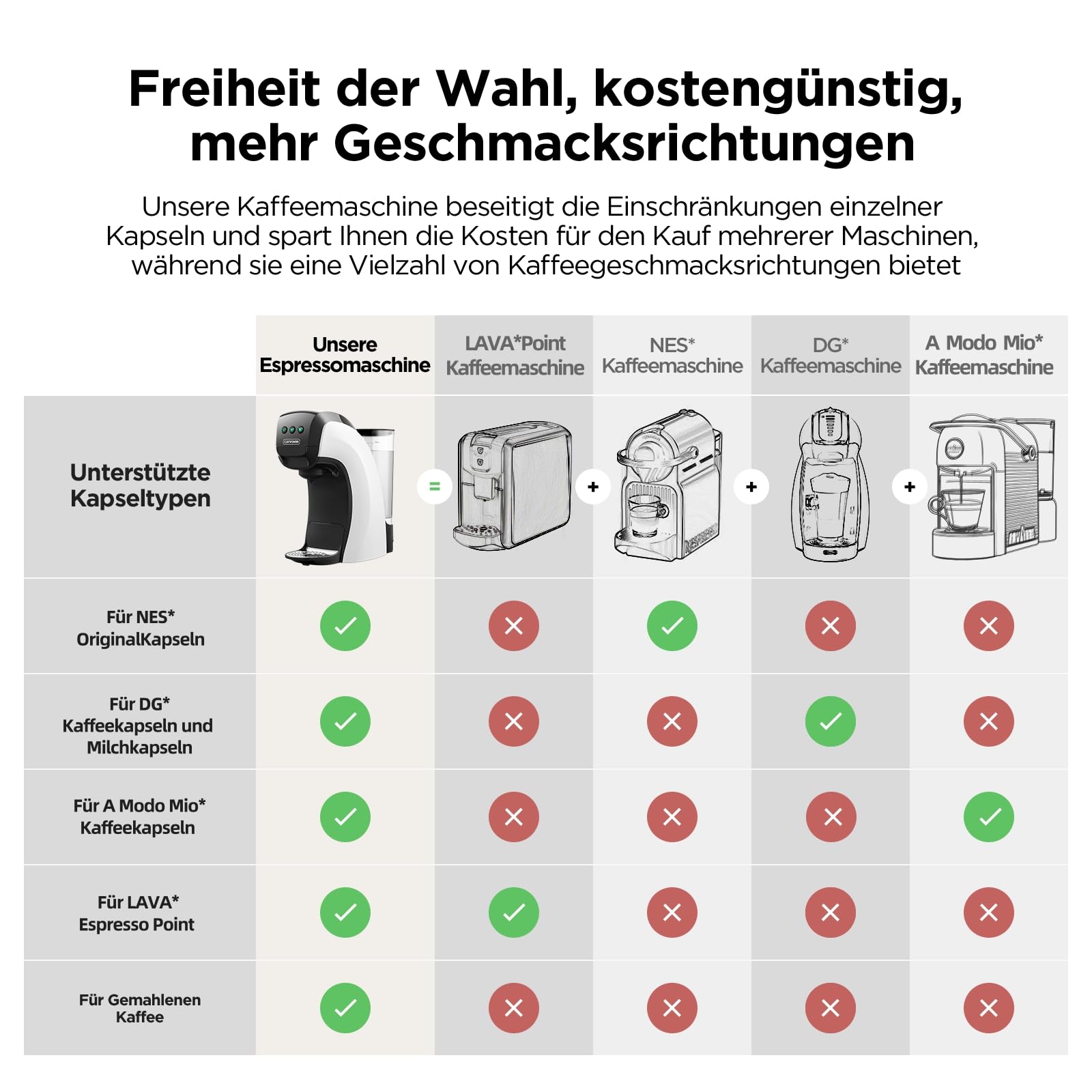 Freiheit der Wahl, kostengünstig, mehr Geschmacksrichtungen

Unsere Kaffeemaschine beseitigt die Einschränkungen einzelner Kapseln und spart Ihnen die Kosten für den Kauf mehrerer Maschinen, während sie eine Vielzahl von Kaffeegeschmacksrichtungen bietet

| | Unsere Espressomaschine | LAVA*Point Kaffeemaschine | NES* Kaffeemaschine | DG* Kaffeemaschine | A Modo Mio* Kaffeemaschine |
|---|---|---|---|---|---|
| Unterstützte Kapseltypen | = | + | + | + | |
| Für NES* OriginalKapseln | ✓ | ✗ | ✓ | ✗ | ✗ |
| Für DG* Kaffeekapseln und Milchkapseln | ✓ | ✗ | ✗ | ✓ | ✗ |
| Für A Modo Mio* Kaffeekapseln | ✓ | ✗ | ✗ | ✗ | ✓ |
| Für LAVA* Espresso Point | ✓ | ✓ | ✗ | ✗ | ✗ |
| Für Gemahlenen Kaffee | ✓ | ✗ | ✗ | ✗ | ✗ |