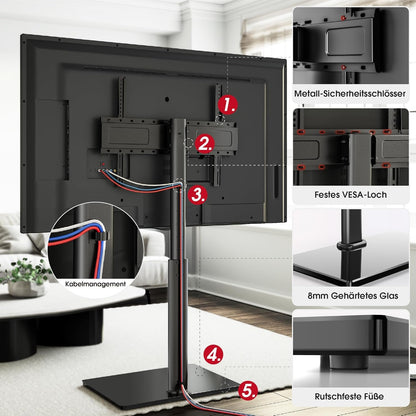 1.

2.

3.

Kabelmanagement

4.

5.

Metall-Sicherheitsschlösser

Festes VESA-Loch

8mm Gehärtetes Glas

Rutschfeste Füße