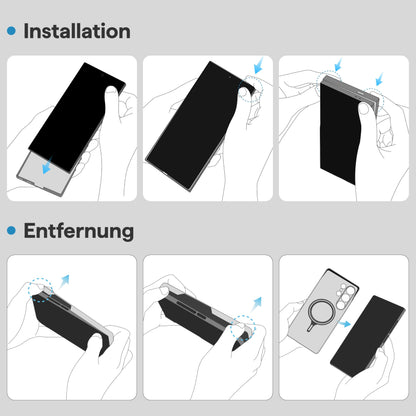 Installation

Entfernung