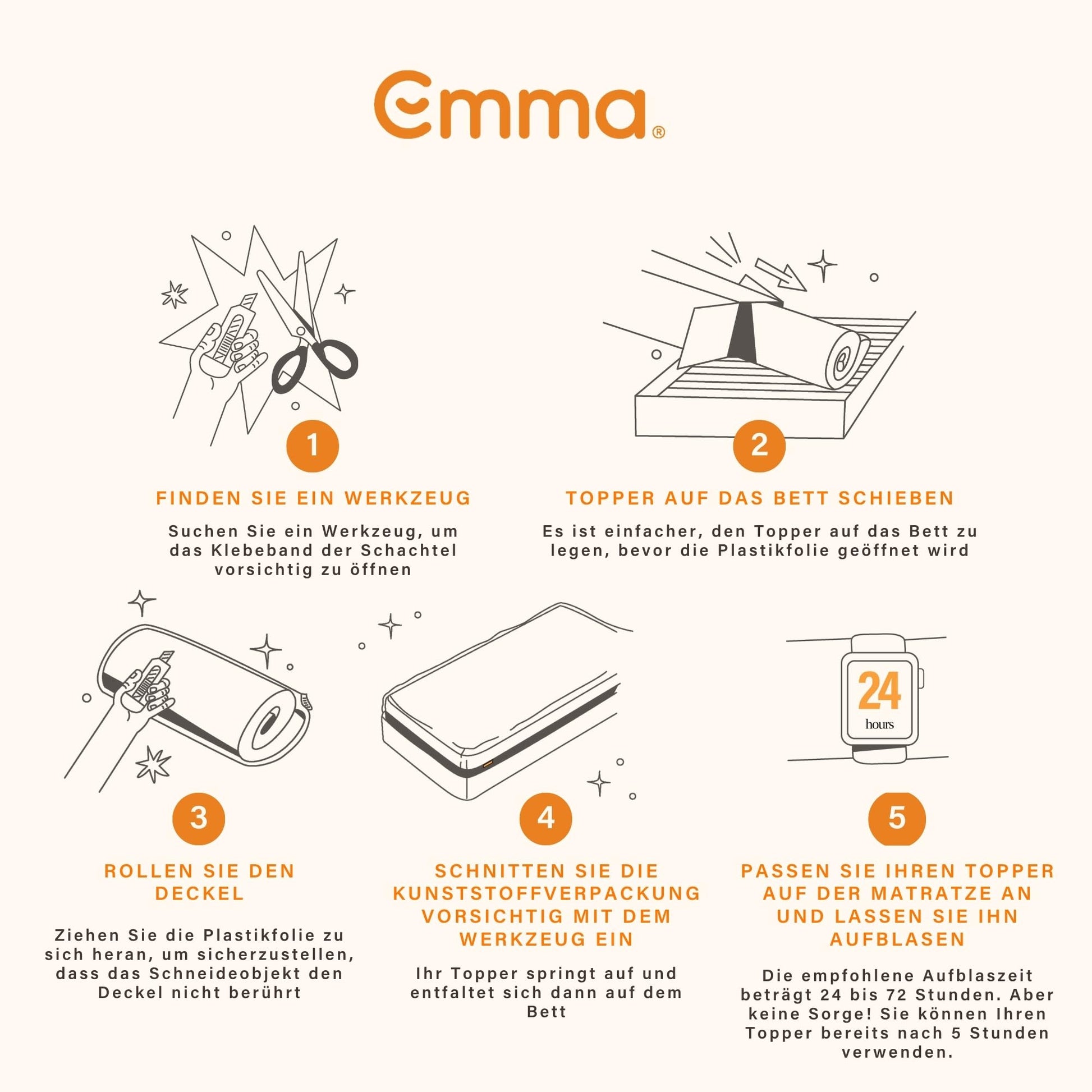 Emma®

1

FINDEN SIE EIN WERKZEUG

Suchen Sie ein Werkzeug, um das Klebeband der Schachtel vorsichtig zu öffnen

2

TOPPER AUF DAS BETT SCHIEBEN

Es ist einfacher, den Topper auf das Bett zu legen, bevor die Plastikfolie geöffnet wird

3

ROLLEN SIE DEN DECKEL

Ziehen Sie die Plastikfolie zu sich heran, um sicherzustellen, dass das Schneideobjekt den Deckel nicht berührt

4

SCHNITTEN SIE DIE KUNSTSTOFFVERPACKUNG VORSICHTIG MIT DEM WERKZEUG EIN

Ihr Topper springt auf und entfaltet sich dann auf dem Bett

24
hours

5

PASSEN SIE IHREN TOPPER AUF DER MATRATZE AN UND LASSEN SIE IHN AUFBLASEN

Die empfohlene Aufblaszeit beträgt 24 bis 72 Stunden. Aber keine Sorge! Sie können Ihren Topper bereits nach 5 Stunden verwenden.