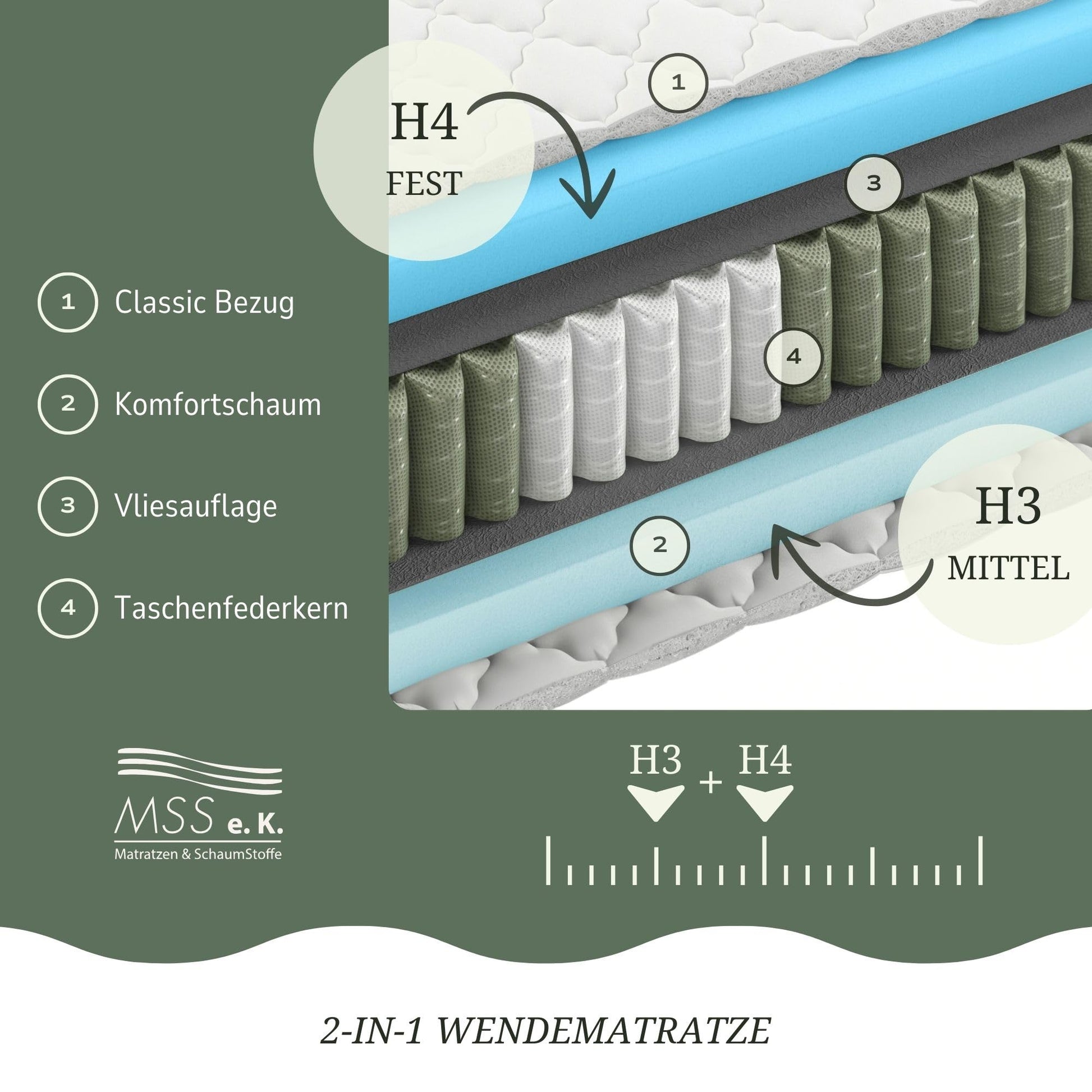 H4
FEST

1

3

4

2

H3
MITTEL

1 Classic Bezug

2 Komfortschaum

3 Vliesauflage

4 Taschenfederkern

MSS e. K.
Matratzen & SchaumStoffe

H3 + H4

2-IN-1 WENDEMATRATZE