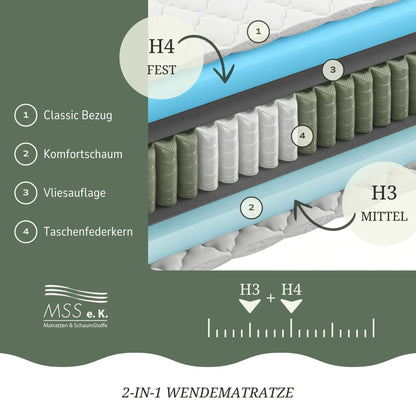 H4
FEST

1

3

4

2

H3
MITTEL

1 Classic Bezug

2 Komfortschaum

3 Vliesauflage

4 Taschenfederkern

MSS e. K.
Matratzen & SchaumStoffe

H3 + H4

2-IN-1 WENDEMATRATZE