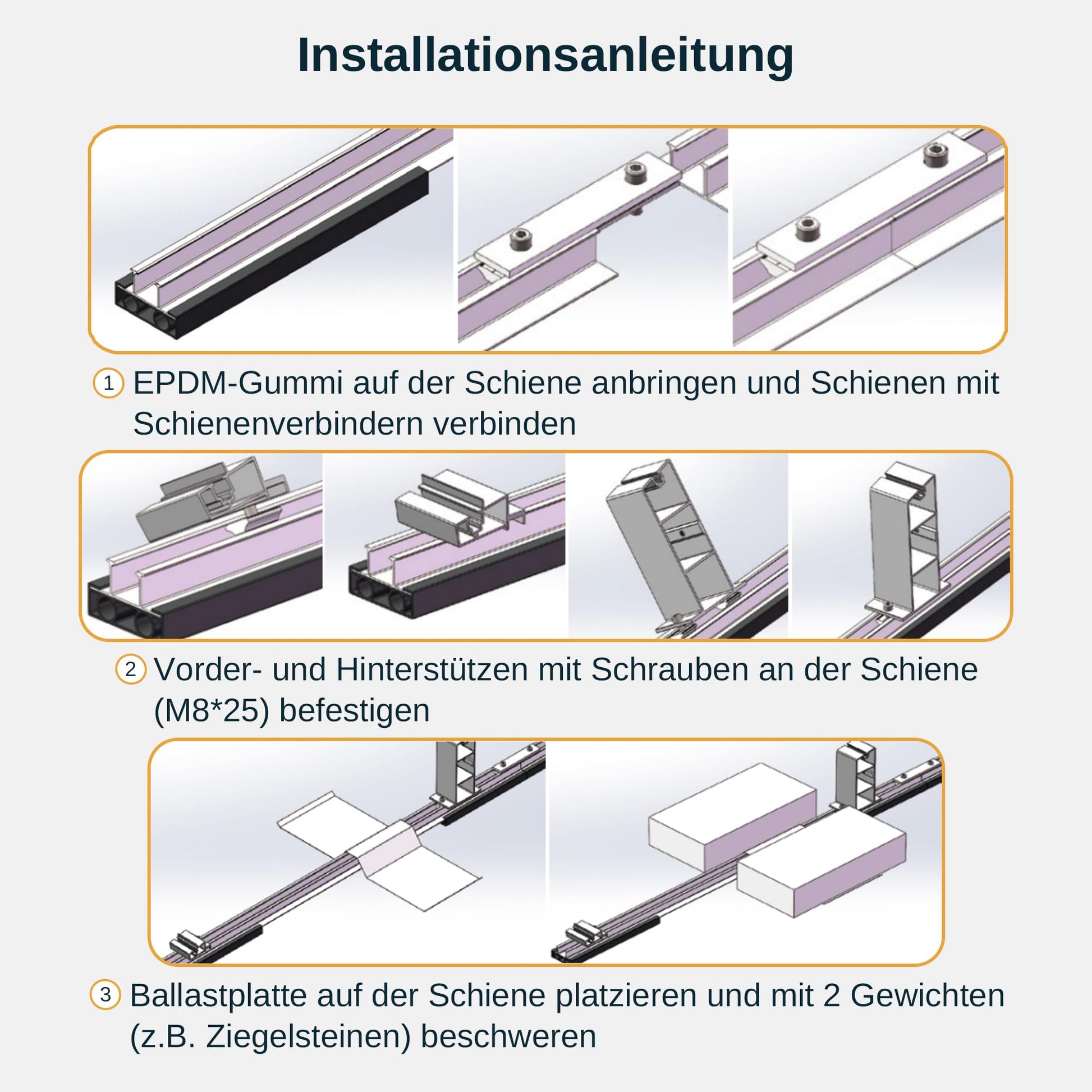 Installationsanleitung

1 EPDM-Gummi auf der Schiene anbringen und Schienen mit Schienenverbindern verbinden

2 Vorder- und Hinterstützen mit Schrauben an der Schiene (M8*25) befestigen

3 Ballastplatte auf der Schiene platzieren und mit 2 Gewichten (z.B. Ziegelsteinen) beschweren