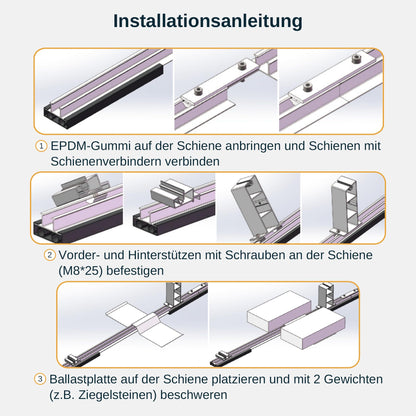 Installationsanleitung

1 EPDM-Gummi auf der Schiene anbringen und Schienen mit Schienenverbindern verbinden

2 Vorder- und Hinterstützen mit Schrauben an der Schiene (M8*25) befestigen

3 Ballastplatte auf der Schiene platzieren und mit 2 Gewichten (z.B. Ziegelsteinen) beschweren