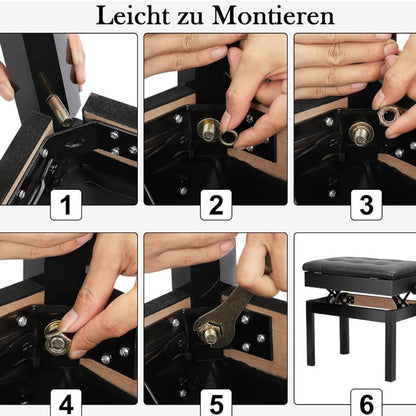 Leicht zu Montieren

1

2

3

4

5

6