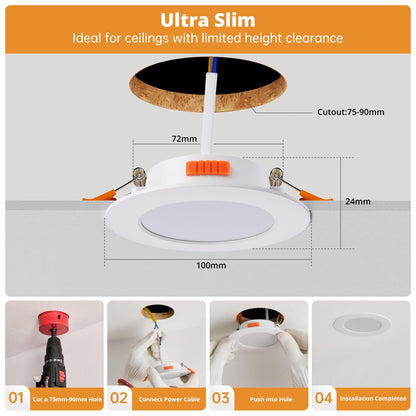 Ultra Slim
Ideal for ceilings with limited height clearance

Cutout:75-90mm

72mm

24mm

100mm

01 Cut a 75mm-90mm Hole

02 Connect Power Cable

03 Push Into Hole

04 Installation Completed