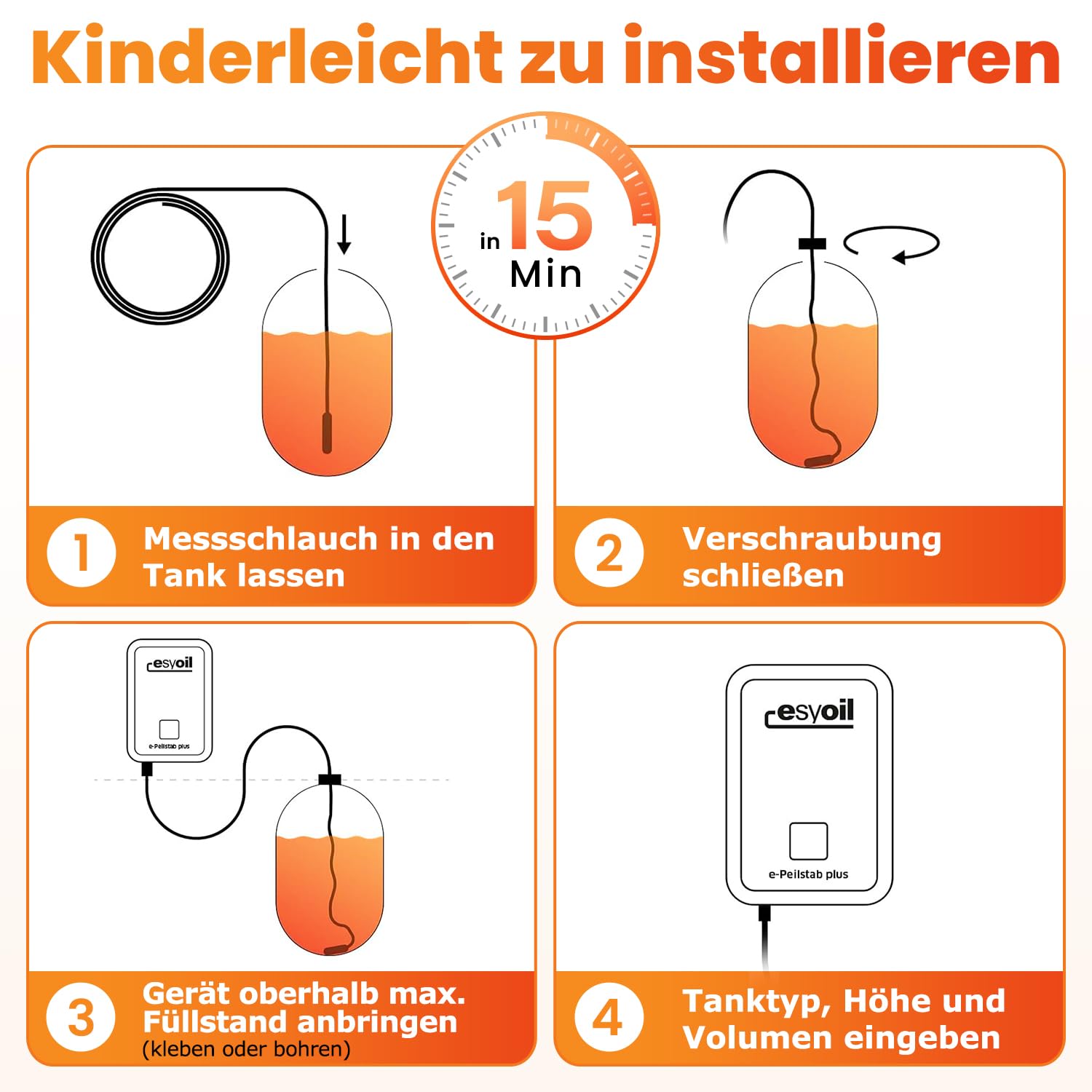 Kinderleicht zu installieren

in 15 Min

1 Messschlauch in den Tank lassen

2 Verschraubung schließen

esyoil

e-Peilstab plus

3 Gerät oberhalb max. Füllstand anbringen (kleben oder bohren)

esyoil

e-Peilstab plus

4 Tanktyp, Höhe und Volumen eingeben