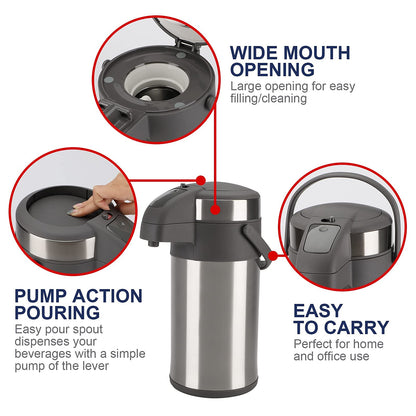 WIDE MOUTH OPENING
Large opening for easy filling/cleaning

PUMP ACTION POURING
Easy pour spout dispenses your beverages with a simple pump of the lever

EASY TO CARRY
Perfect for home and office use