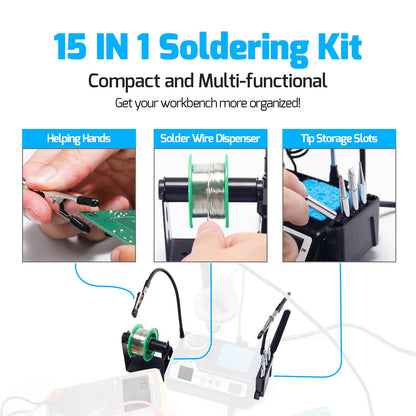 15 IN 1 Soldering Kit

Compact and Multi-functional

Get your workbench more organized!

Helping Hands

Solder Wire Dispenser

Tip Storage Slots