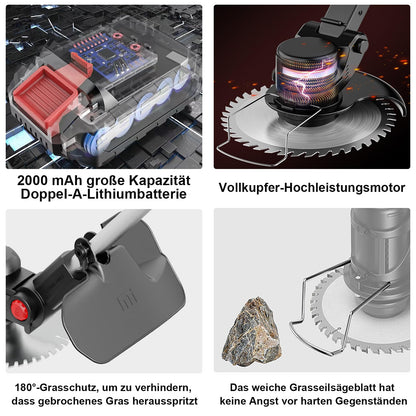 2000 mAh große Kapazität
Doppel-A-Lithiumbatterie

Vollkupfer-Hochleistungsmotor

mi

180°-Grasschutz, um zu verhindern, dass gebrochenes Gras herausspritzt

Das weiche Grasseilsägeblatt hat keine Angst vor harten Gegenständen