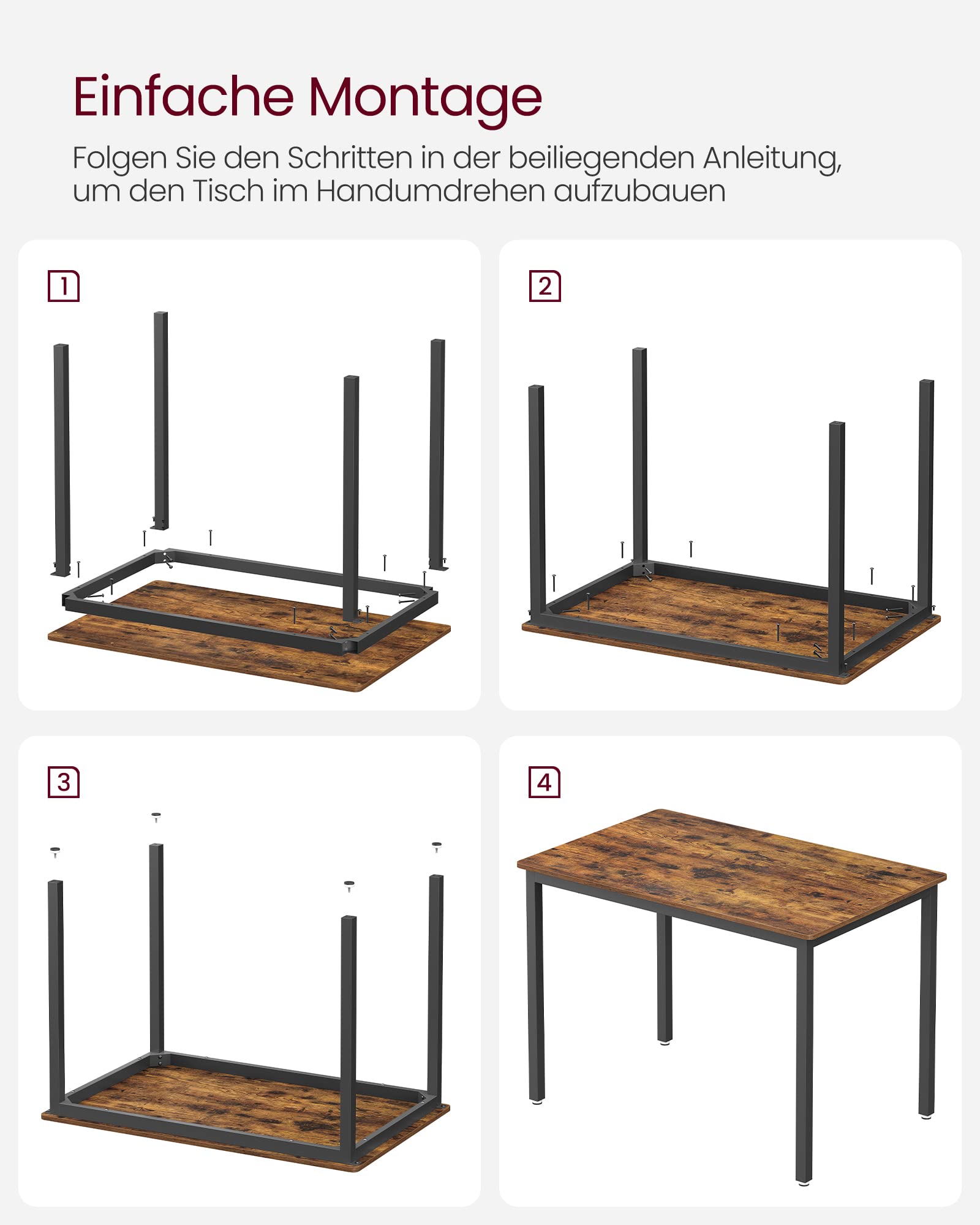 Einfache Montage

Folgen Sie den Schritten in der beiliegenden Anleitung, um den Tisch im Handumdrehen aufzubauen

1

2

3

4