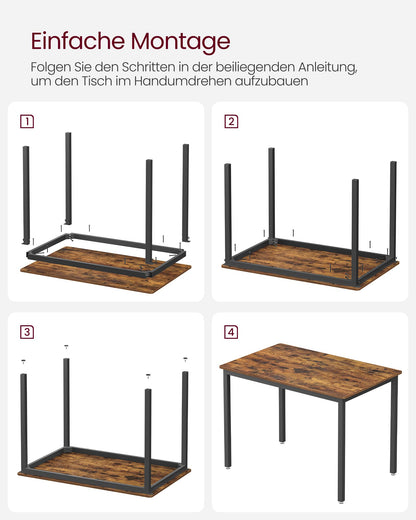 Einfache Montage

Folgen Sie den Schritten in der beiliegenden Anleitung, um den Tisch im Handumdrehen aufzubauen

1

2

3

4