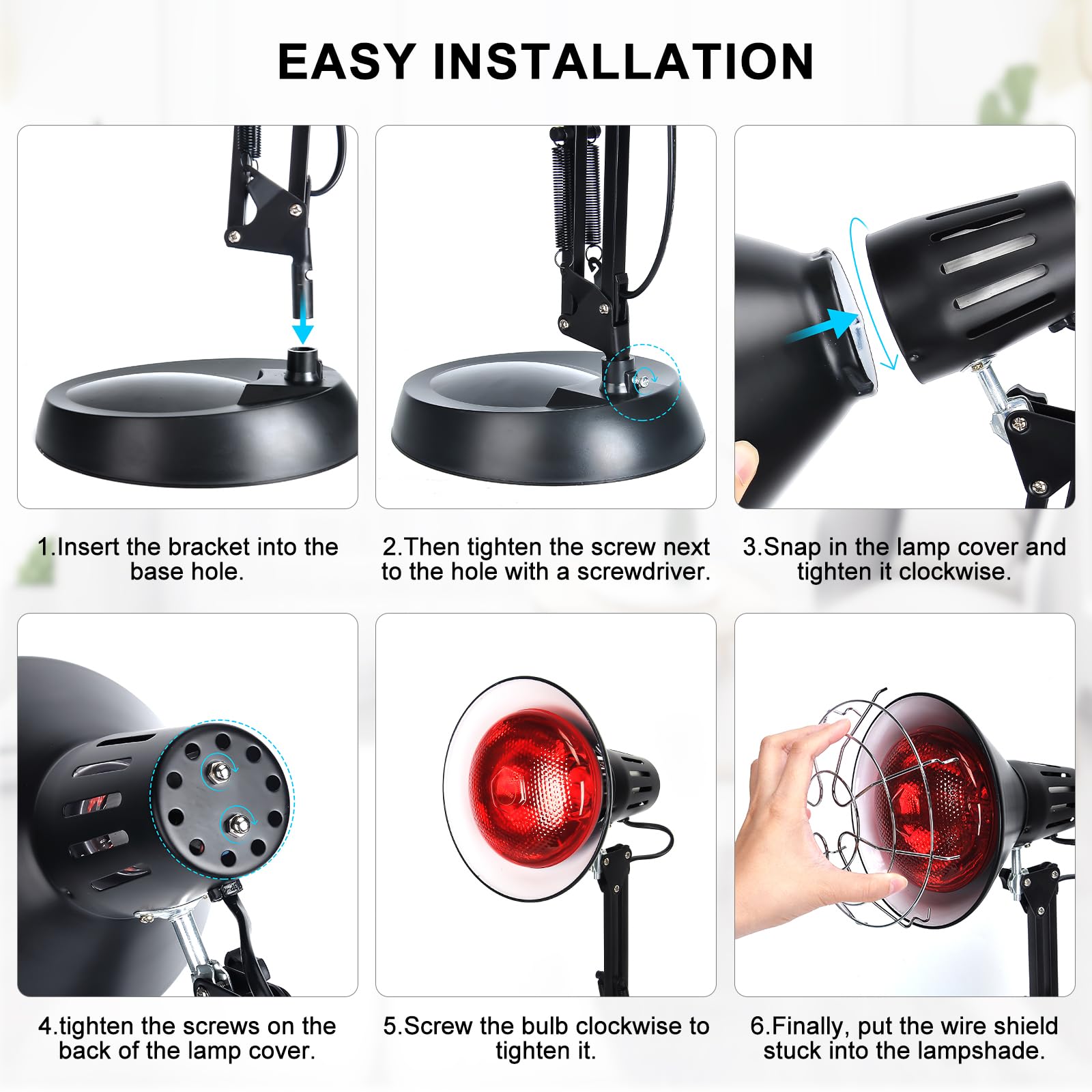 EASY INSTALLATION

1.Insert the bracket into the base hole.

2.Then tighten the screw next to the hole with a screwdriver.

3.Snap in the lamp cover and tighten it clockwise.

4.tighten the screws on the back of the lamp cover.

5.Screw the bulb clockwise to tighten it.

6.Finally, put the wire shield stuck into the lampshade.