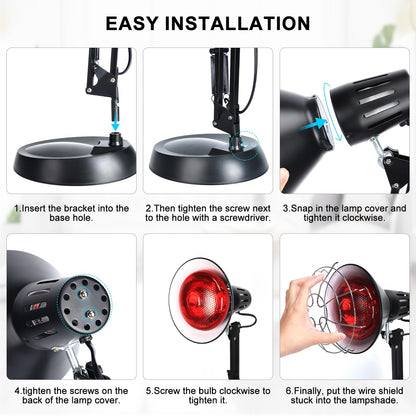 EASY INSTALLATION

1.Insert the bracket into the base hole.

2.Then tighten the screw next to the hole with a screwdriver.

3.Snap in the lamp cover and tighten it clockwise.

4.tighten the screws on the back of the lamp cover.

5.Screw the bulb clockwise to tighten it.

6.Finally, put the wire shield stuck into the lampshade.