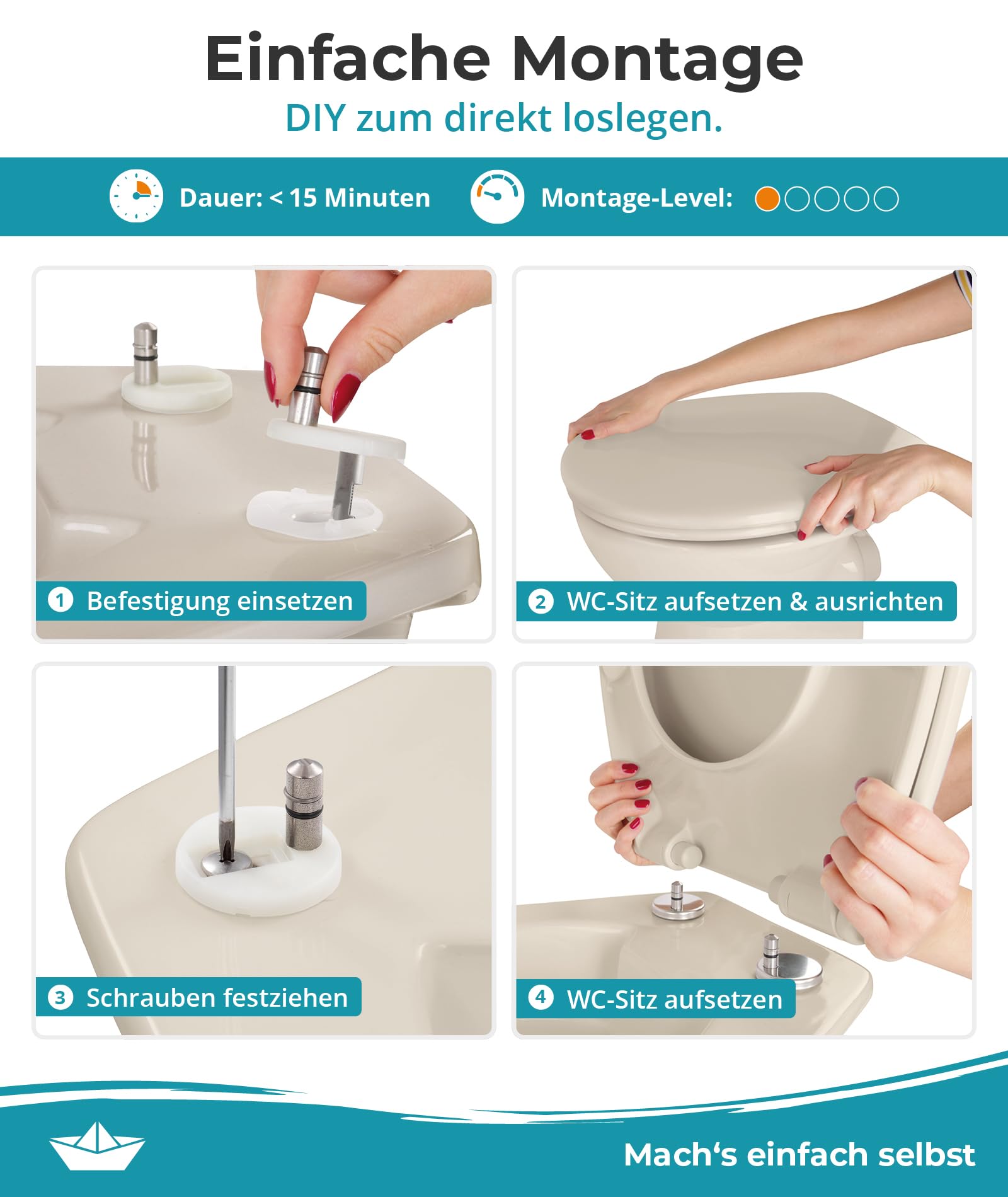 Einfache Montage
DIY zum direkt loslegen.

Dauer: < 15 Minuten

Montage-Level:

1 Befestigung einsetzen

2 WC-Sitz aufsetzen & ausrichten

3 Schrauben festziehen

4 WC-Sitz aufsetzen

Mach‘s einfach selbst