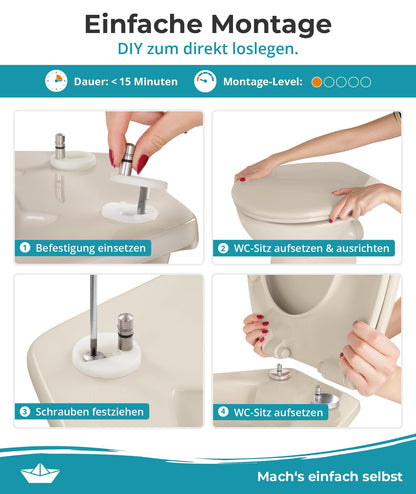 Einfache Montage
DIY zum direkt loslegen.

Dauer: < 15 Minuten
Montage-Level:

1 Befestigung einsetzen

2 WC-Sitz aufsetzen & ausrichten

3 Schrauben festziehen

4 WC-Sitz aufsetzen

Mach's einfach selbst